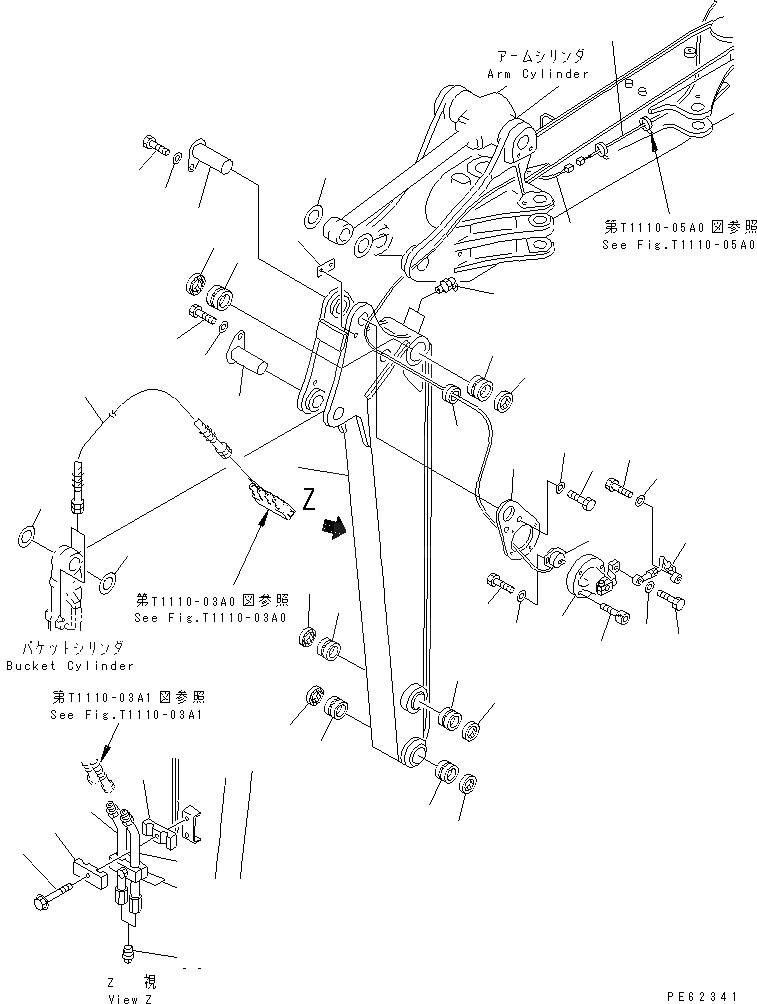 アームシリンダ
Arm Cylinder

第T1110-05A0 図参照
See Fig.T1110-05A0

Z

第T1110-03A0 図参照
See Fig.T1110-03A0

バケットシリンダ
Bucket Cylinder

第T1110-03A1 図参照
See Fig.T1110-03A1

Z 視
View Z

PE62341