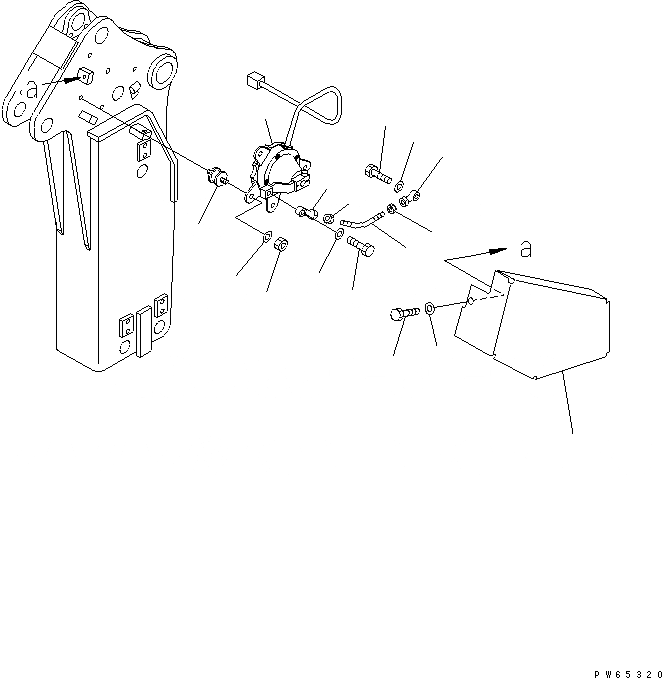 a

a

PW65320