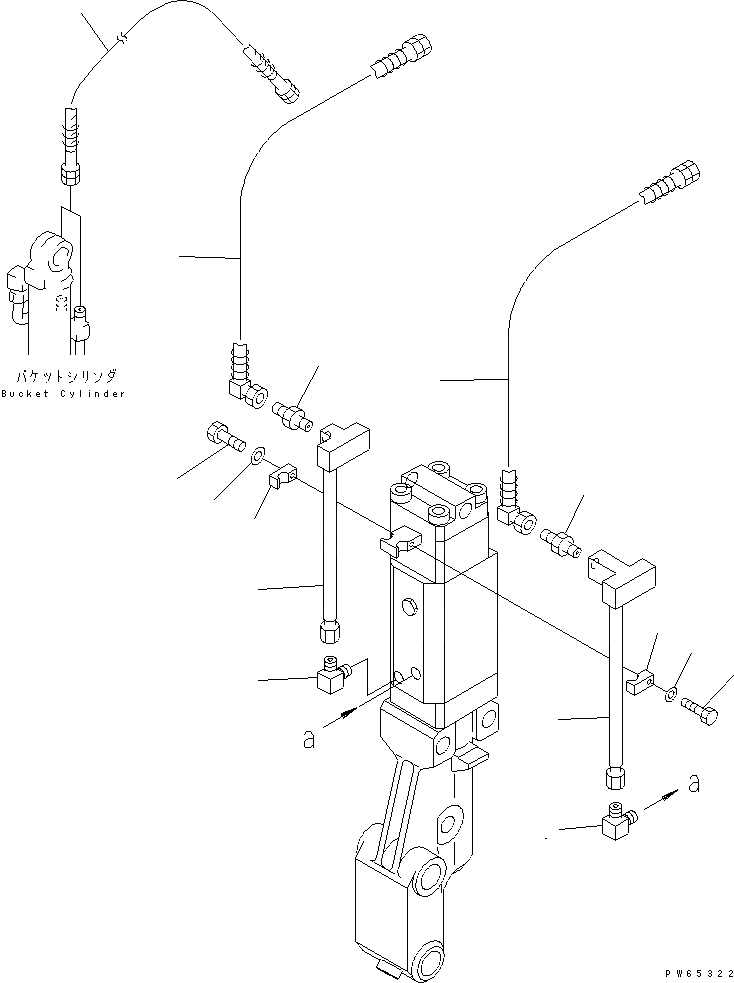 バケットシリンダ
Bucket Cylinder

a

a

PW65322