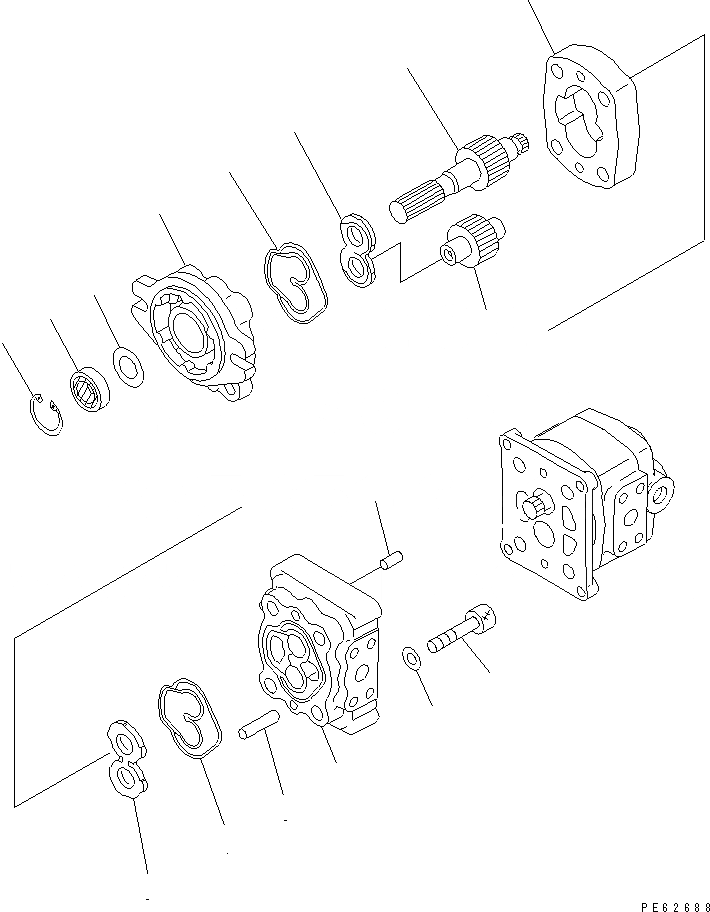 PE62688