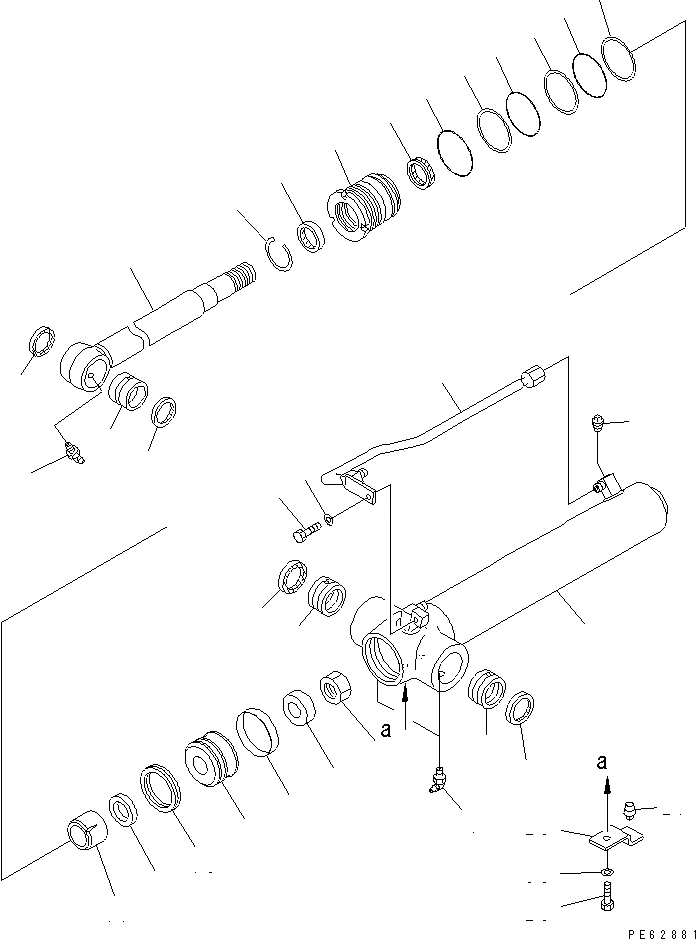 a

a

PE62881