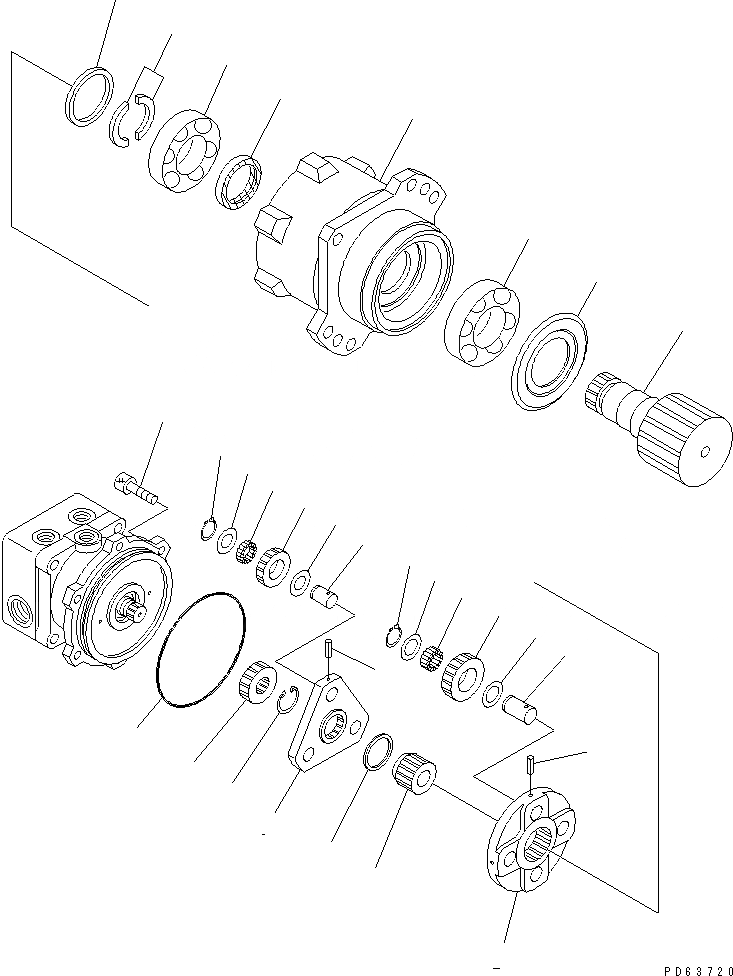 PD63720