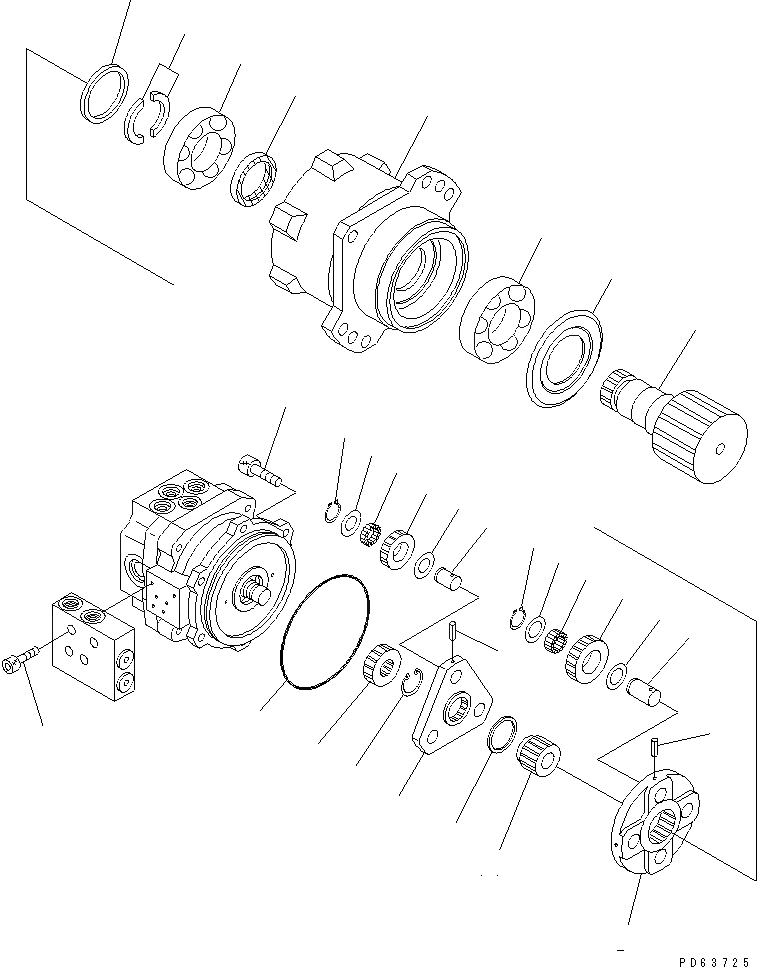 PD63725