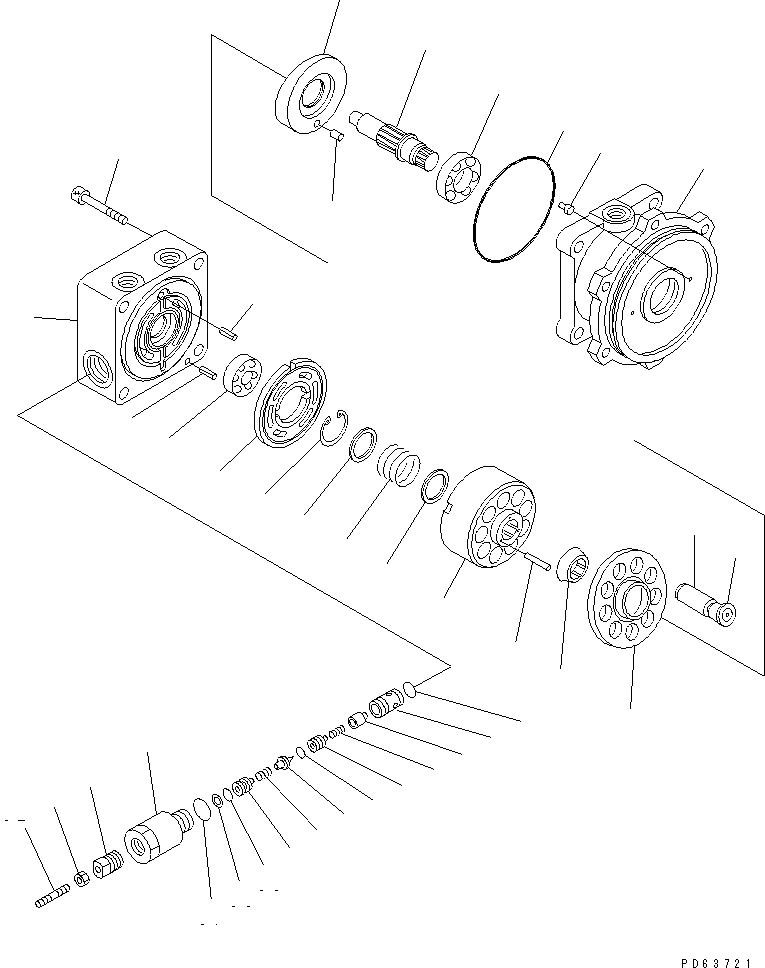 PD63721