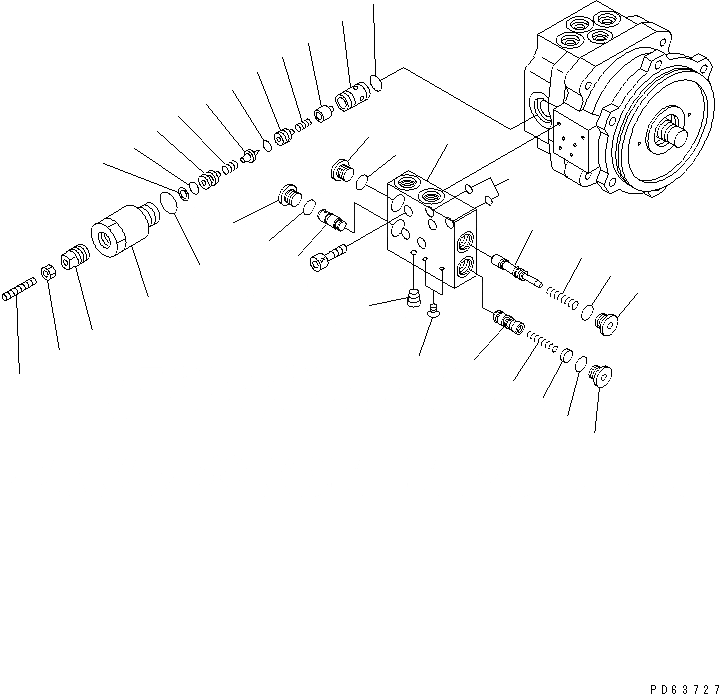 PD63727