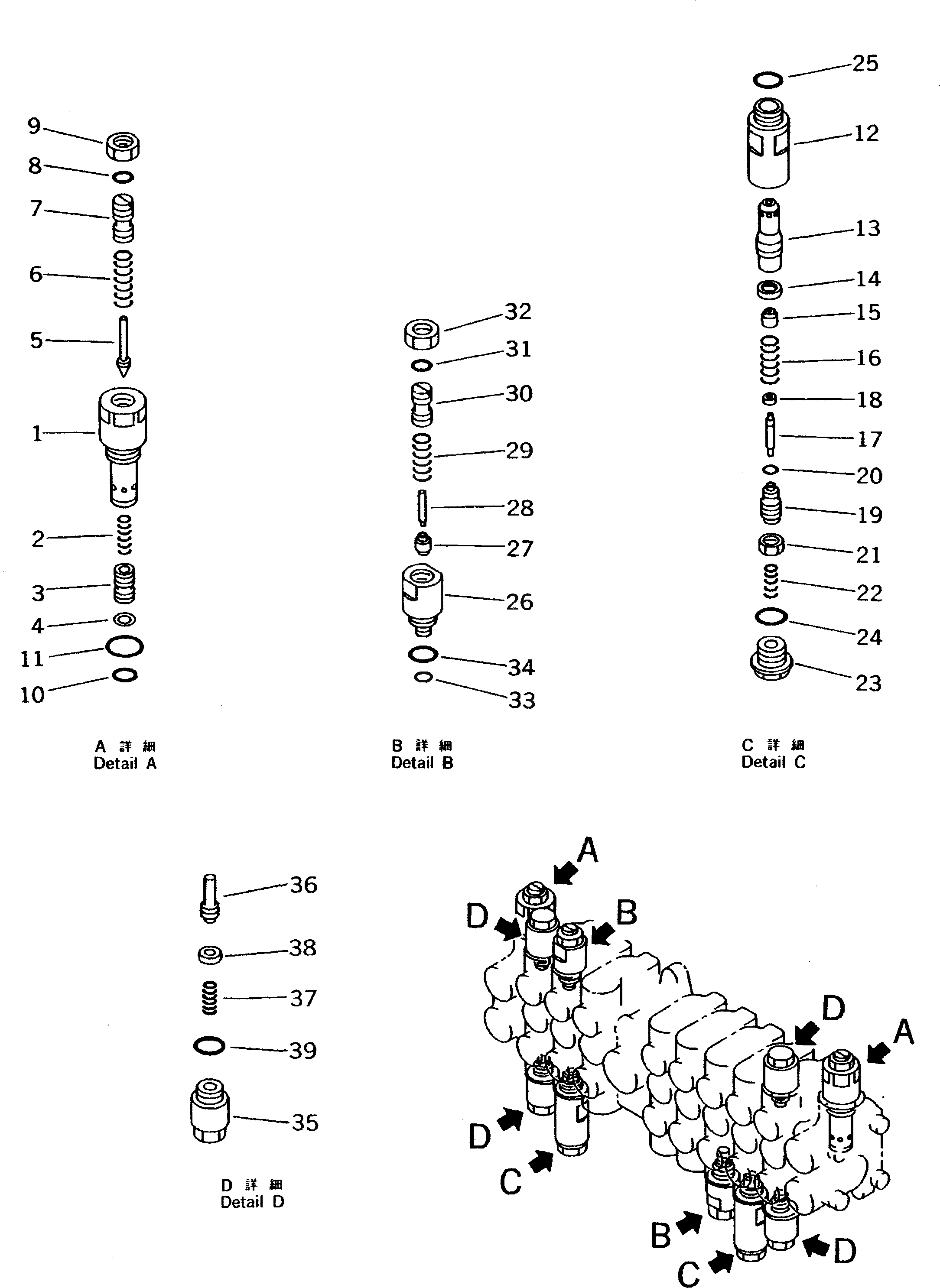 9
8
7
6
5
1
2
3
4
11
10

A 詳 細
Detail A

32
31
30
29
28
27
26
34
33

B 詳 細
Detail B

25
12
13
14
15
16
18
17
20
19
21
22
24
23

C 詳 細
Detail C

36
38
37
39
35

D 詳 細
Detail D

A
D
B
D
A
D
C
B
C
D