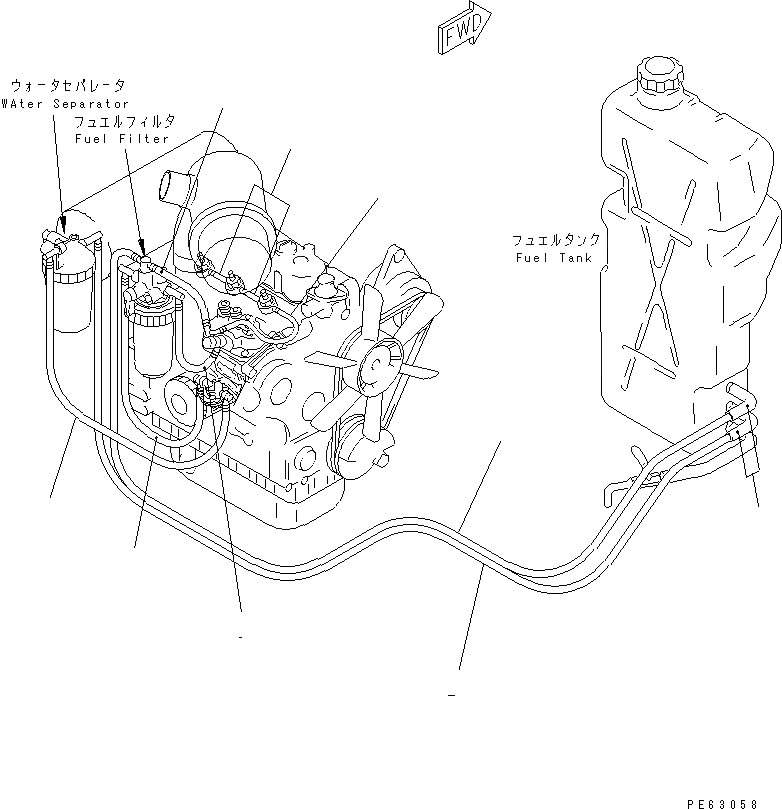 FWD

ウォータセパレータ
WAter Separator

フュエルフィルタ
Fuel Filter

フュエルタンク
Fuel Tank

PE63058