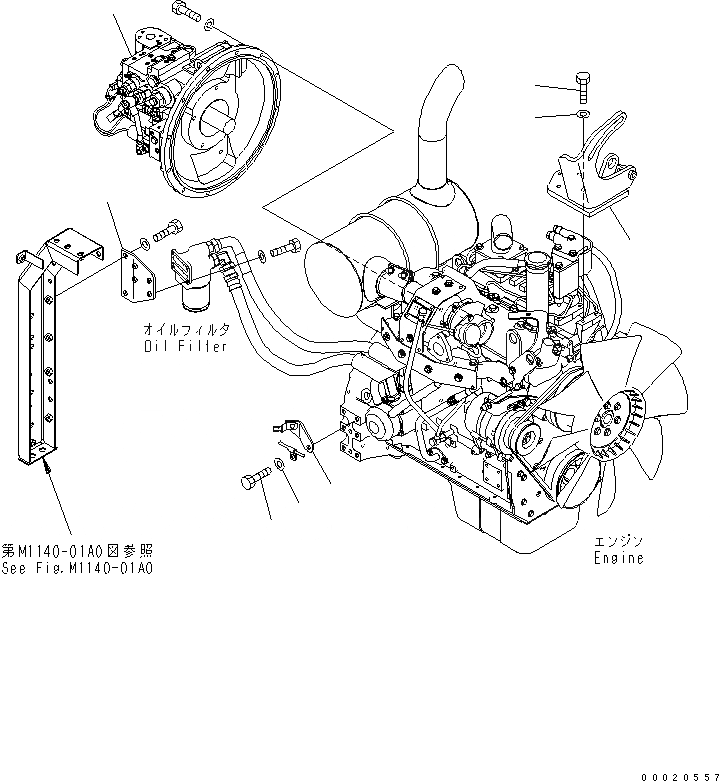 オイルフィルタ
Oil Filter

第M1140-01A0図参照
See Fig.M1140-01A0

エンジン
Engine

00020557