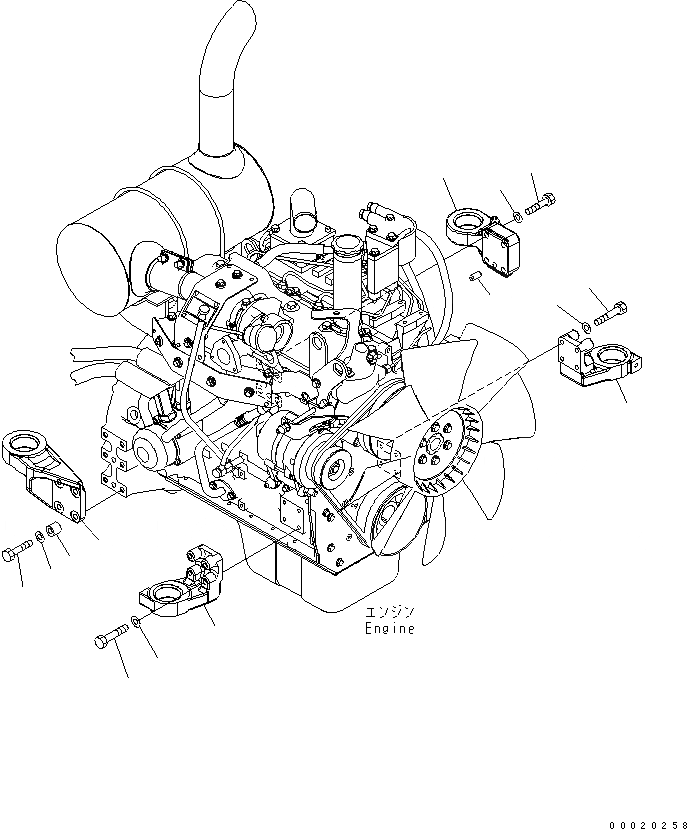 エンジン
Engine

00020258