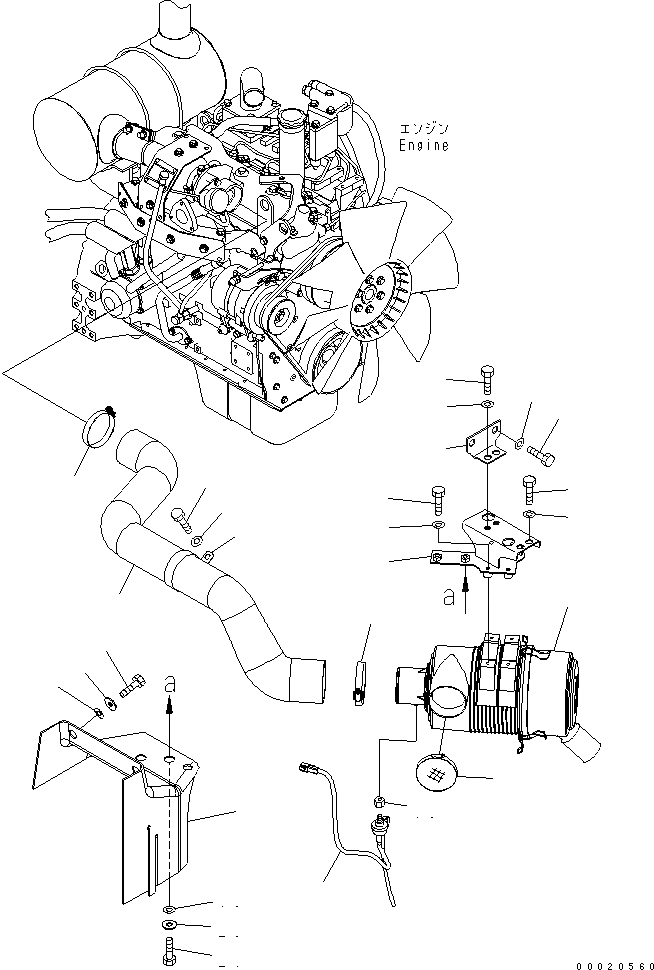 エンジン
Engine

a

a

00020560