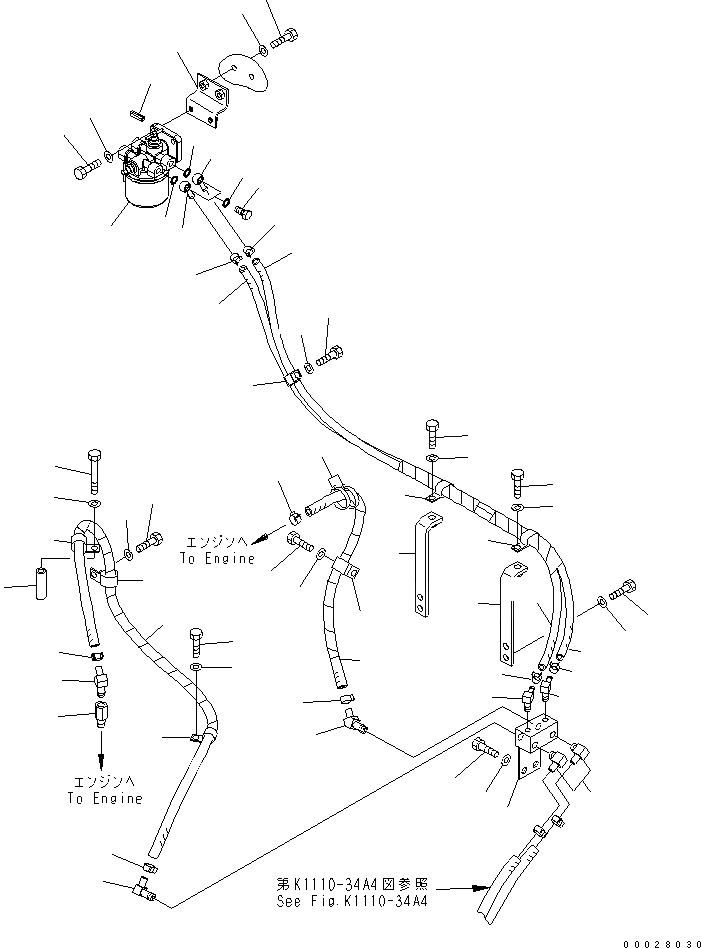 エンジンへ
To Engine

エンジンへ
To Engine

第K1110-34A4図参照
See Fig.K1110-34A4

00028030