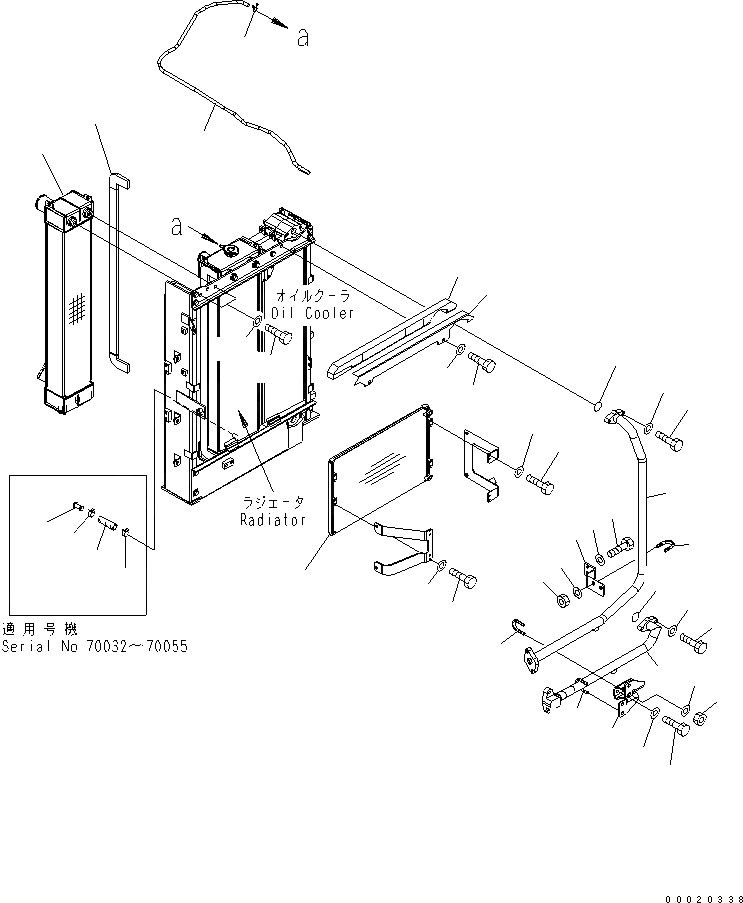 a

a

オイルクーラ
Oil Cooler

ラジエータ
Radiator

適用号機
Serial No 70032~70055

00020338