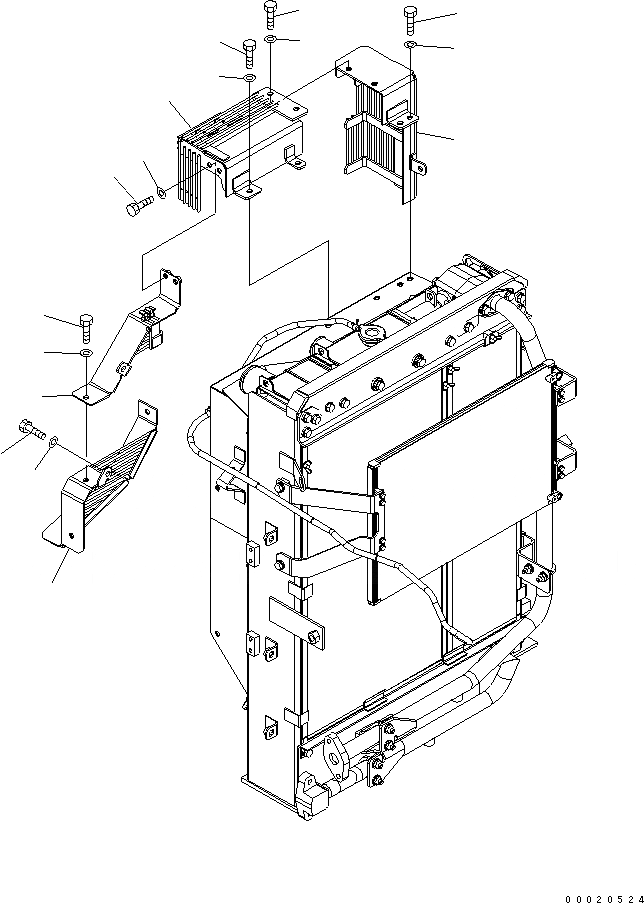 00020524