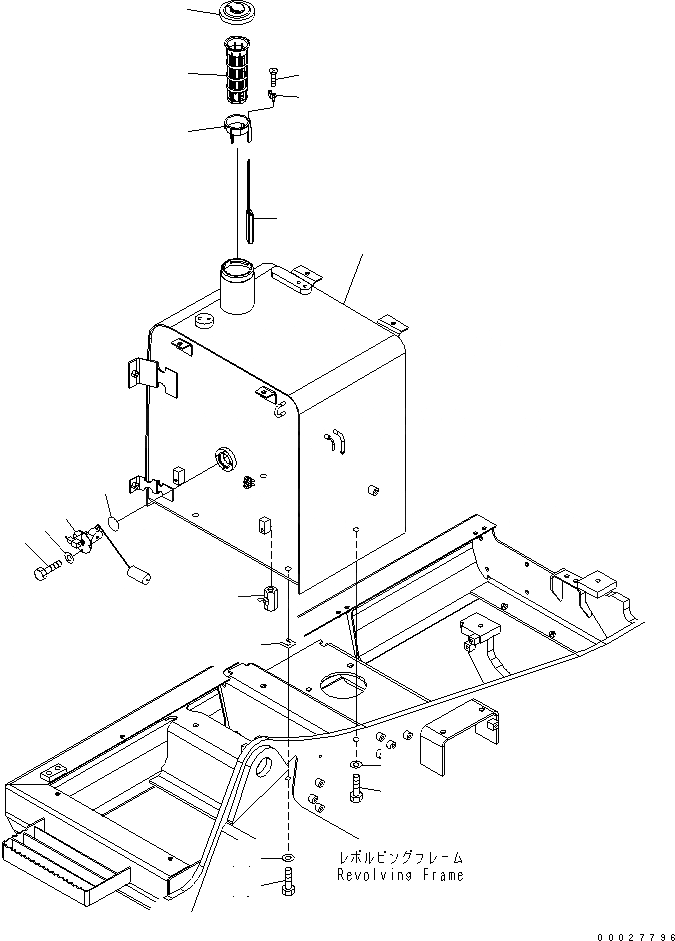 レボルビングフレーム
Revolving Frame

00027796