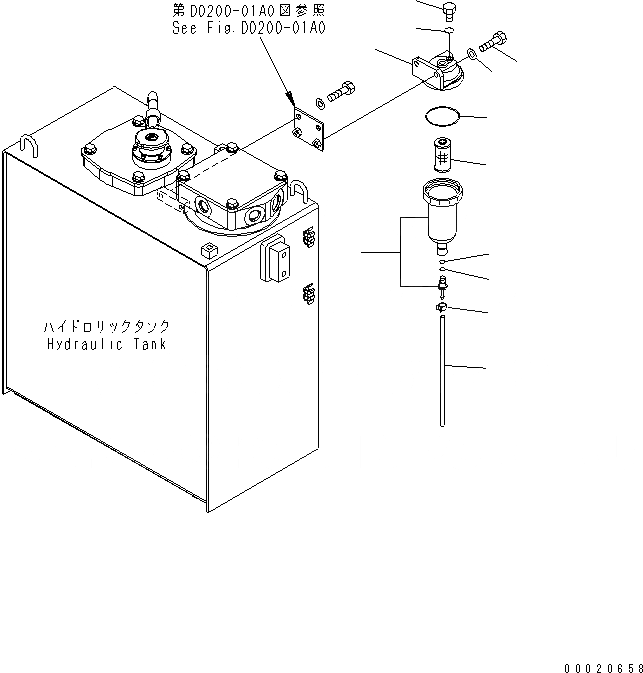 第D0200-01A0図参照
See Fig.D0200-01A0

ハイドロリックタンク
Hydraulic Tank

00020658