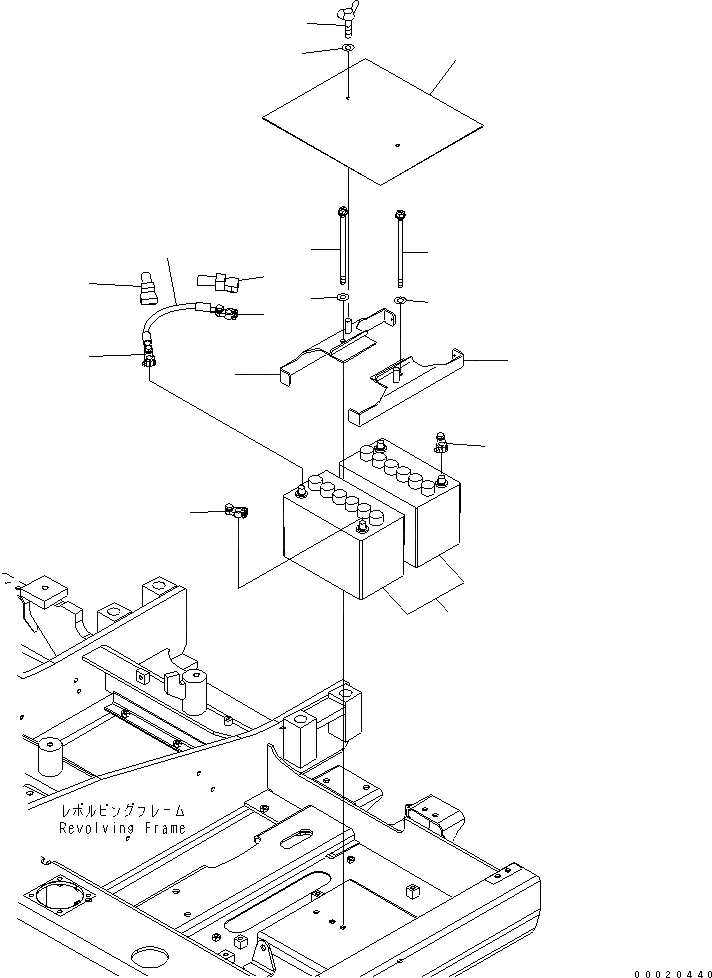 レボルビングフレーム
Revolving Frame

00020440