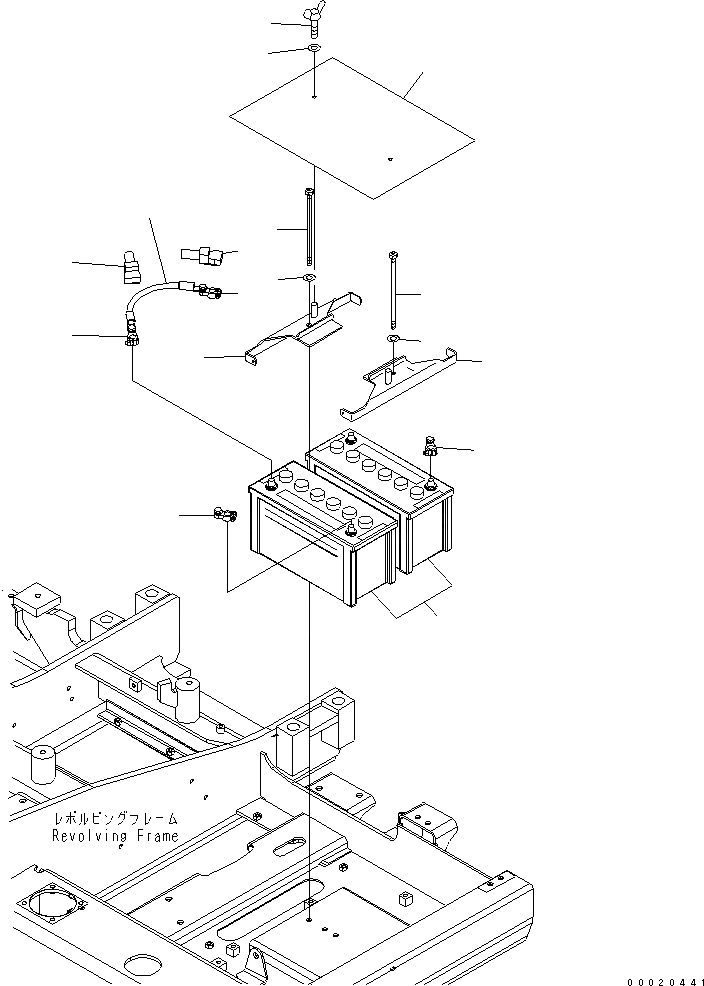 レボルビングフレーム
Revolving Frame

00020441