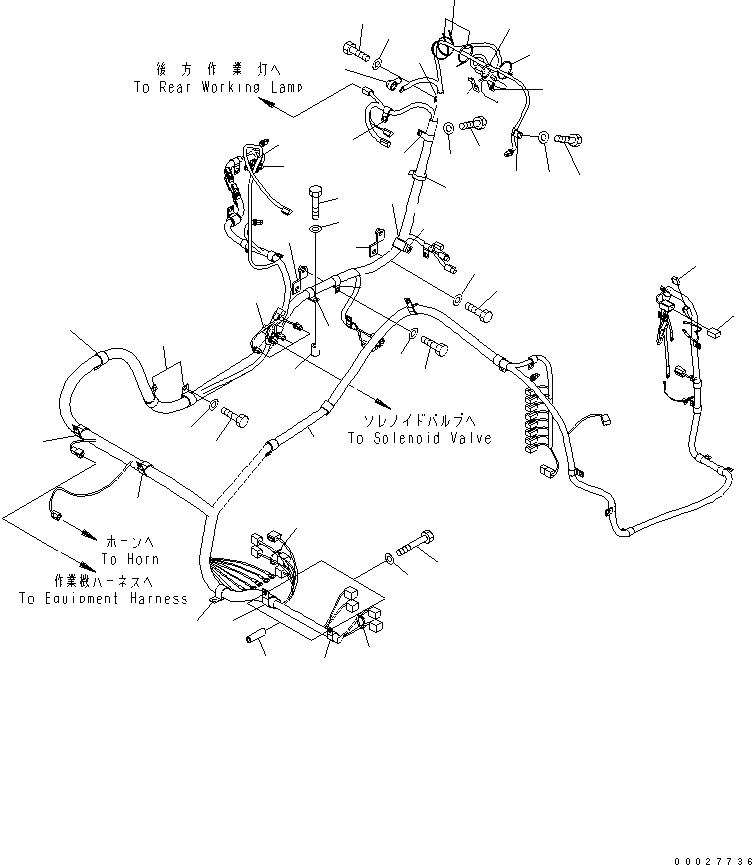 後方作業灯へ
To Rear Working Lamp

ソレノイドバルブへ
To Solenoid Valve

ホーンへ
To Horn

作業機ハーネスへ
To Equipment Harness

00027736