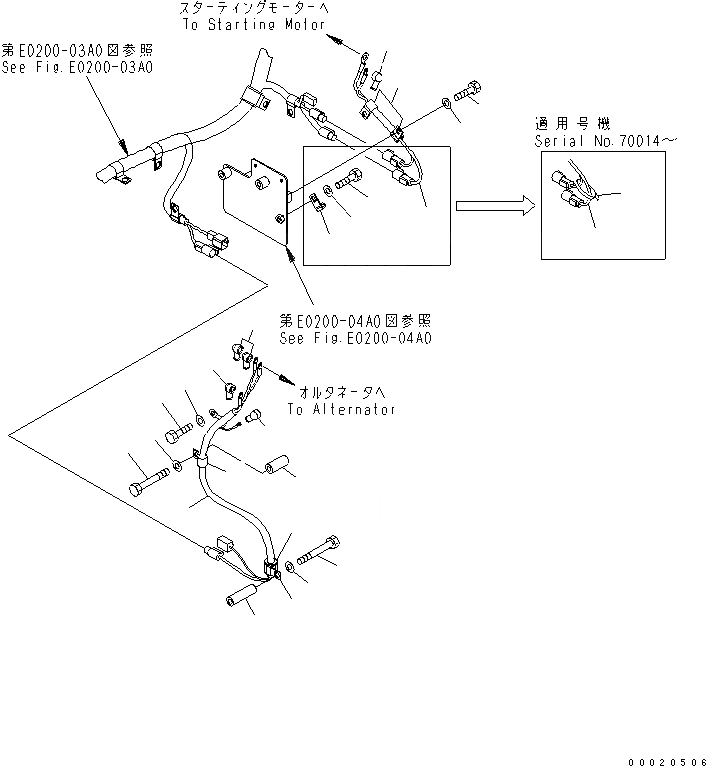 スターティングモーターへ
To Starting Motor

第E0200-03A0図参照
See Fig.E0200-03A0

適用号機
Serial No.70014～

第E0200-04A0図参照
See Fig.E0200-04A0

オルタネータへ
To Alternator

00020506