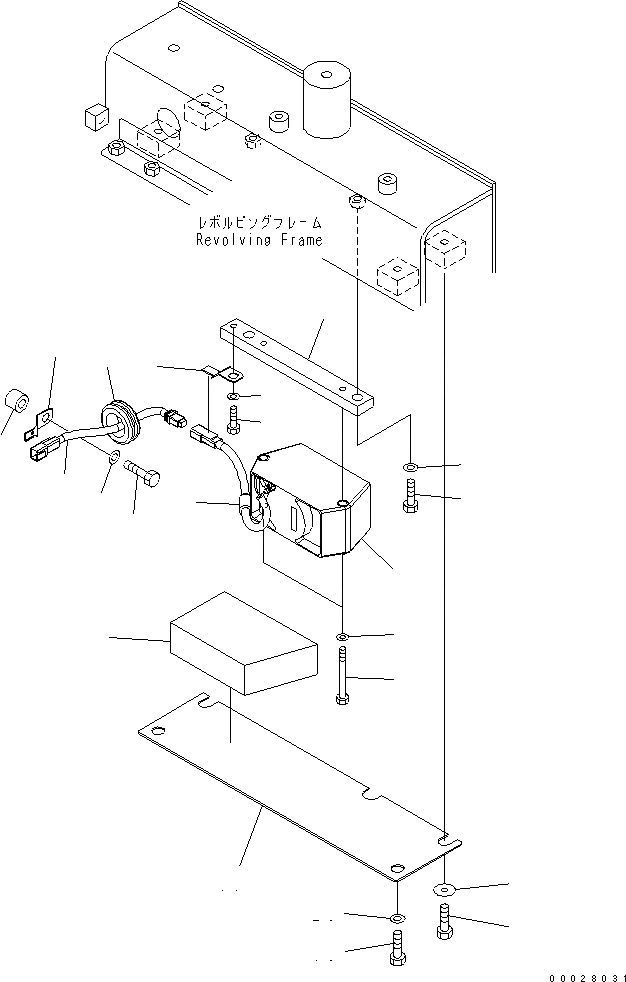 レボルビングフレーム
Revolving Frame

00028031