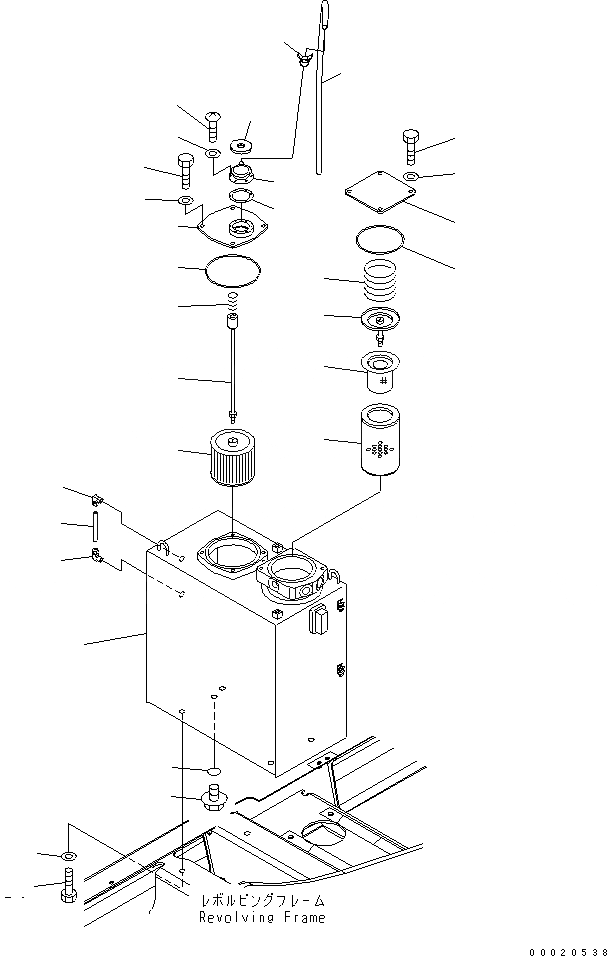 レボルビングフレーム
Revolving Frame

00020538