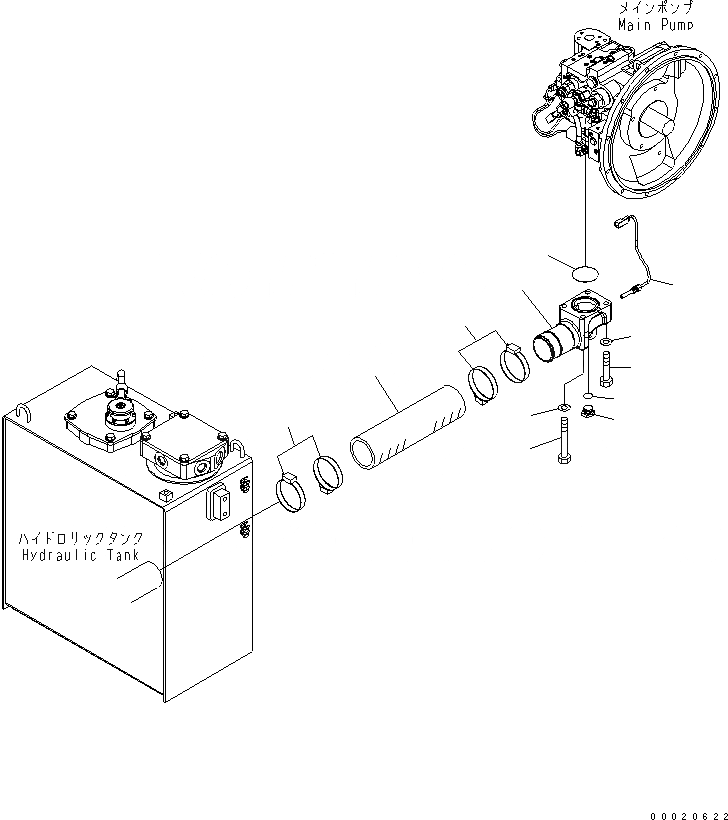 メインポンプ
Main Pump

ハイドロリックタンク
Hydraulic Tank

00020622