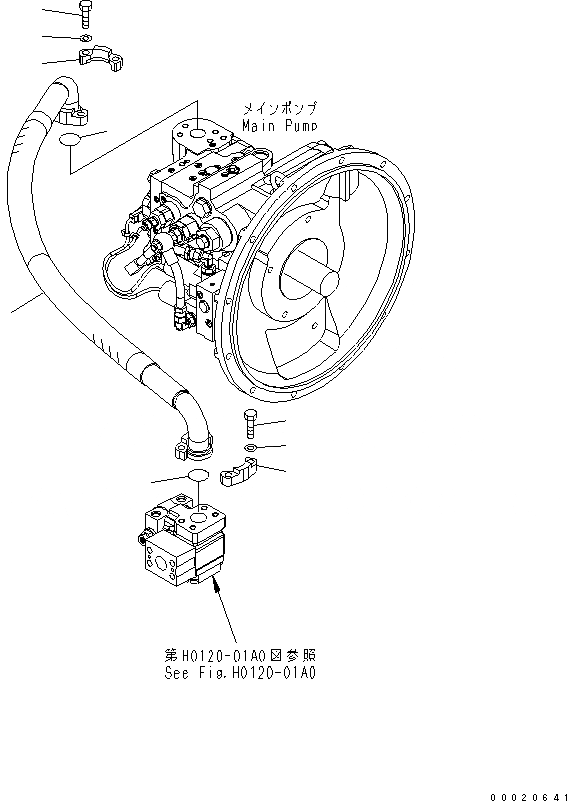 メインポンプ
Main Pump

第H0120-01A0図参照
See Fig.H0120-01A0

00020641