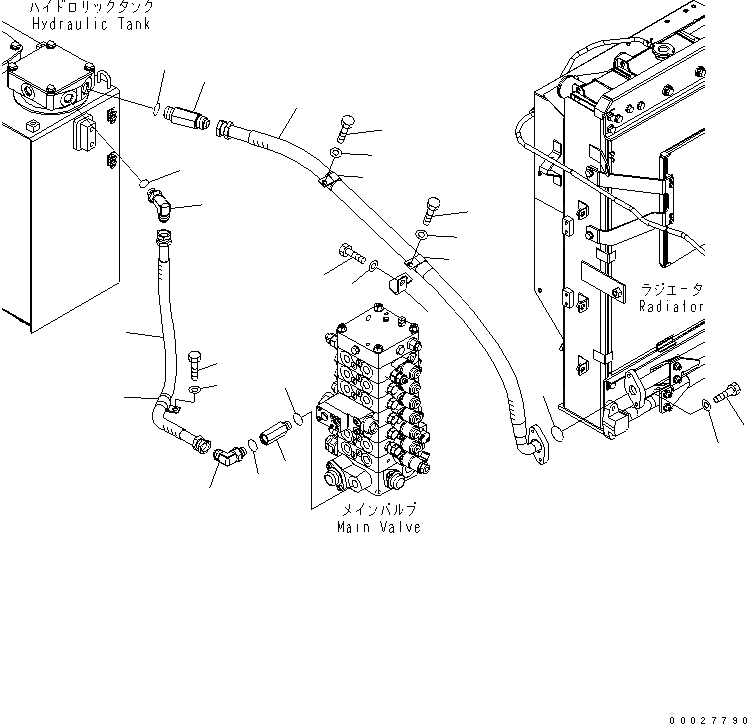 ハイドロリックタンク
Hydraulic Tank

ラジエータ
Radiator

メインバルブ
Main Valve

00027790