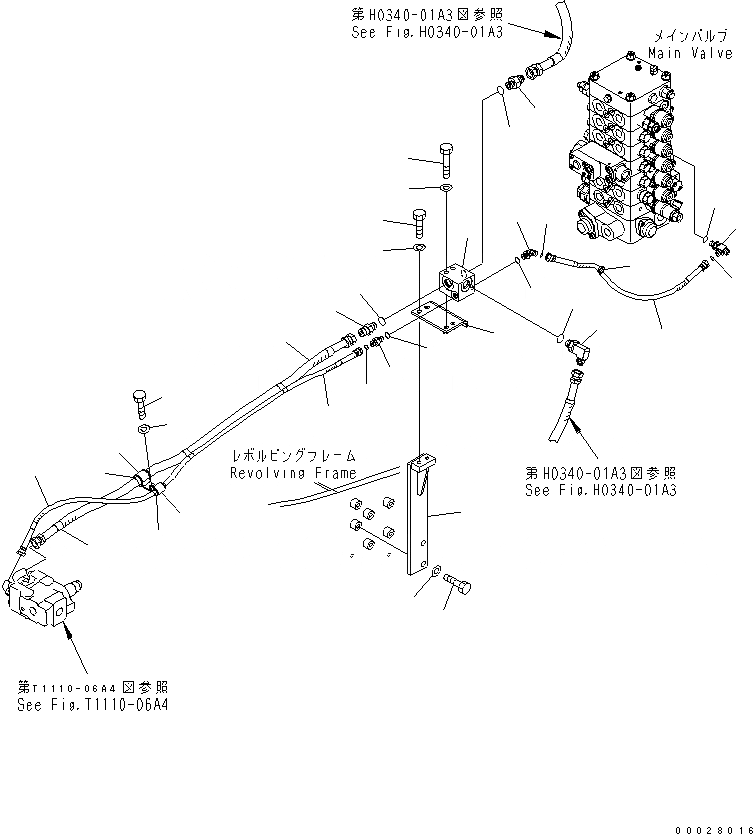 第H0340-01A3図参照
See Fig.H0340-01A3

メインバルブ
Main Valve

レボルビングフレーム
Revolving Frame

第H0340-01A3図参照
See Fig.H0340-01A3

第T1110-06A4図参照
See Fig.T1110-06A4

00028016