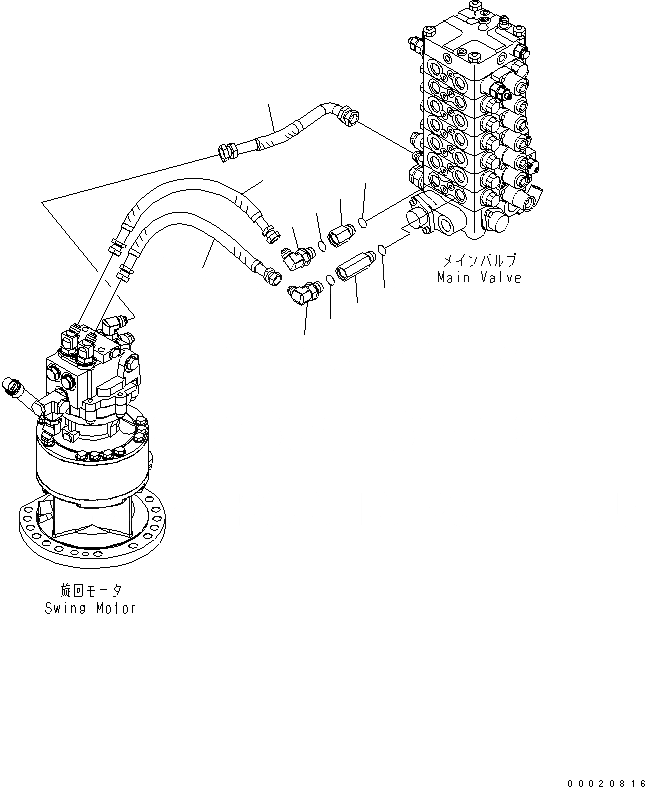 メインバルブ
Main Valve

旋回モータ
Swing Motor

00020816