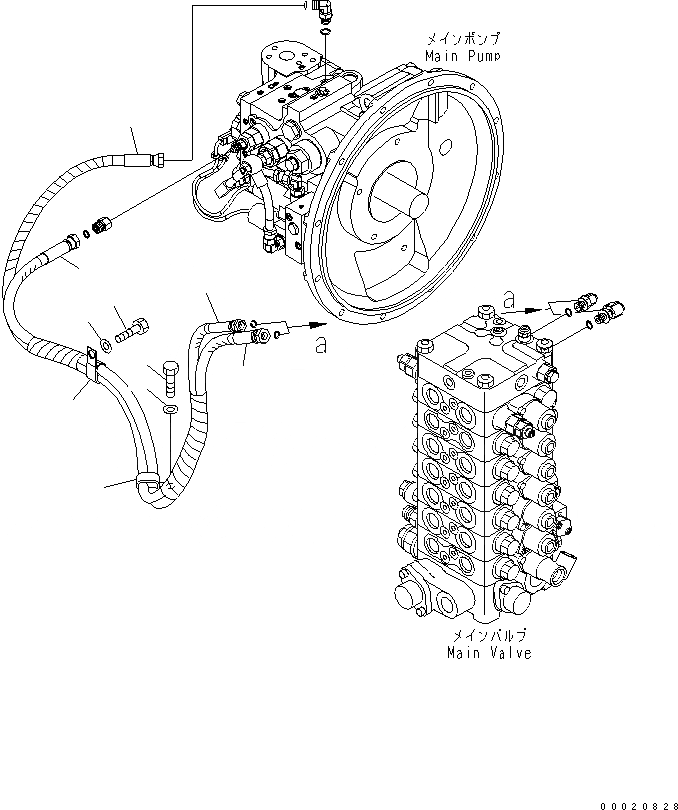 メインポンプ
Main Pump

a

a

メインバルブ
Main Valve

00020828