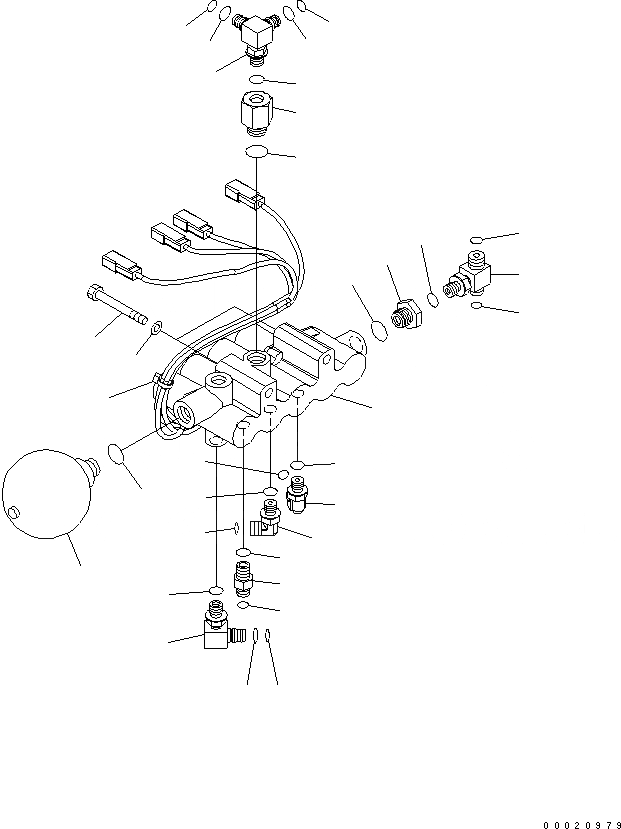 00020979