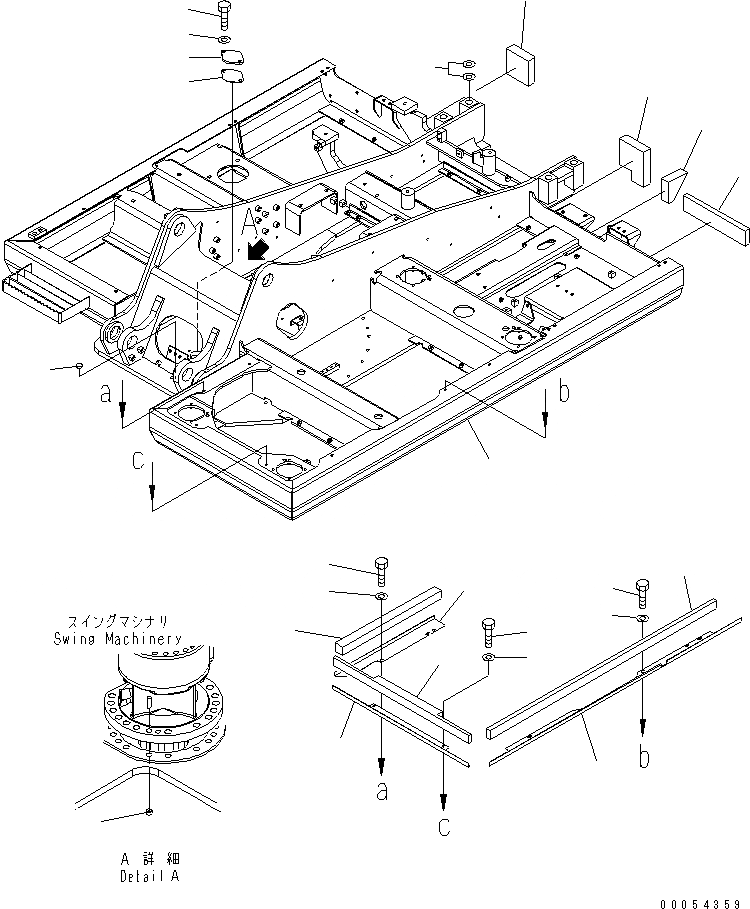 A

a

b

c

スイングマシナリ
Swing Machinery

a

c

b

A 詳細
Detail A

00054359