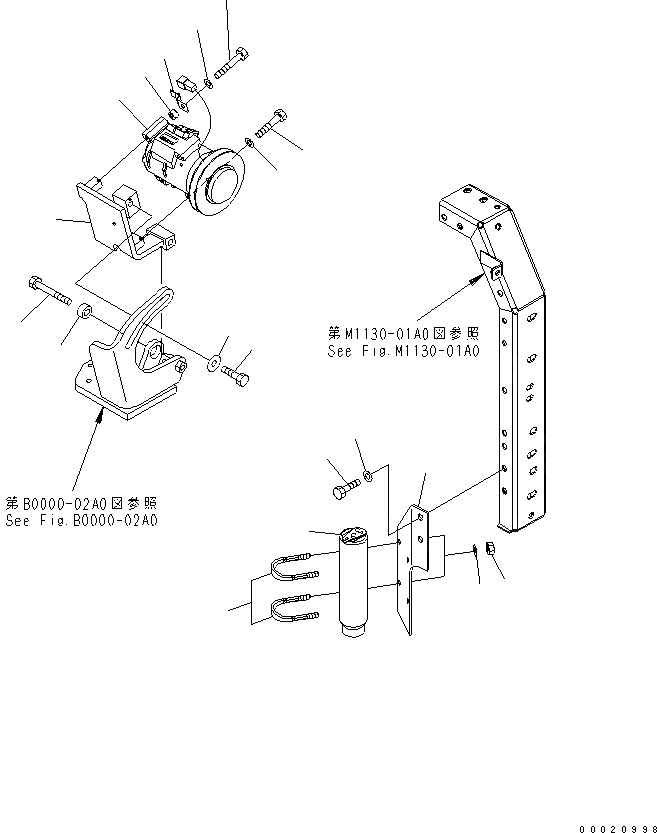 第M1130-01A0図参照
See Fig.M1130-01A0

第B0000-02A0図参照
See Fig.B0000-02A0

00020998