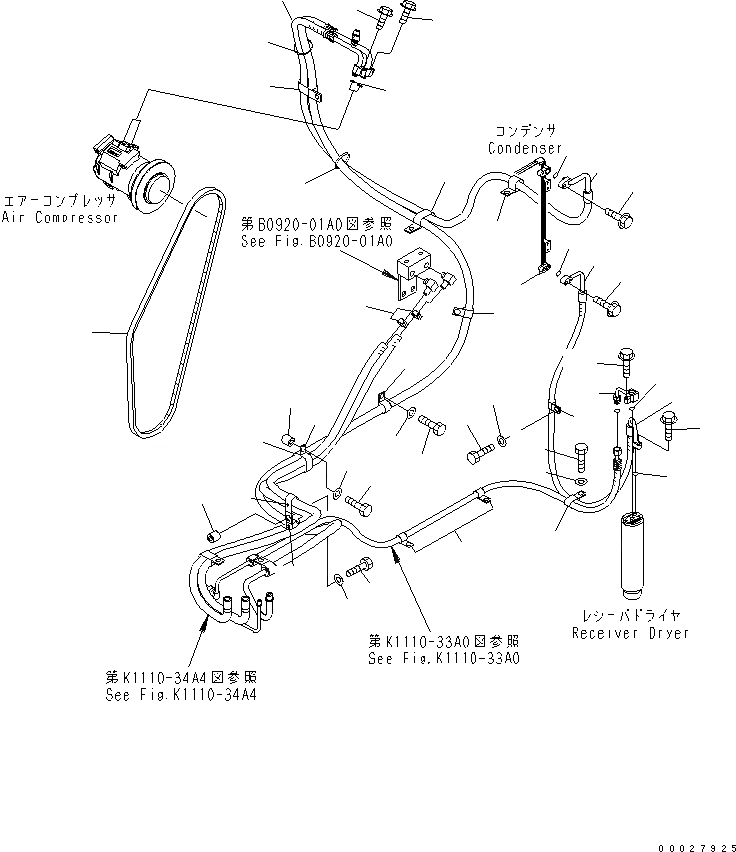 コンデンサ
Condenser

エアーコンプレッサ
Air Compressor

第B0920-01A0図参照
See Fig.B0920-01A0

レシーバドライヤ
Receiver Dryer

第K1110-33A0図参照
See Fig.K1110-33A0

第K1110-34A4図参照
See Fig.K1110-34A4

00027925