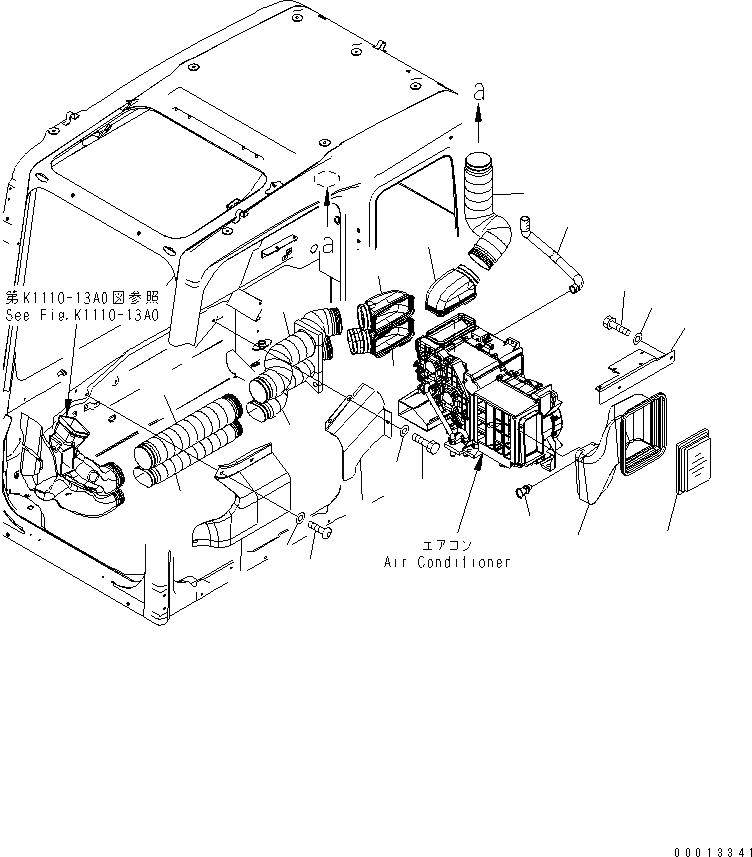 a

a

第K1110-13A0図参照
See Fig.K1110-13A0

エアコン
Air Conditioner

00013341