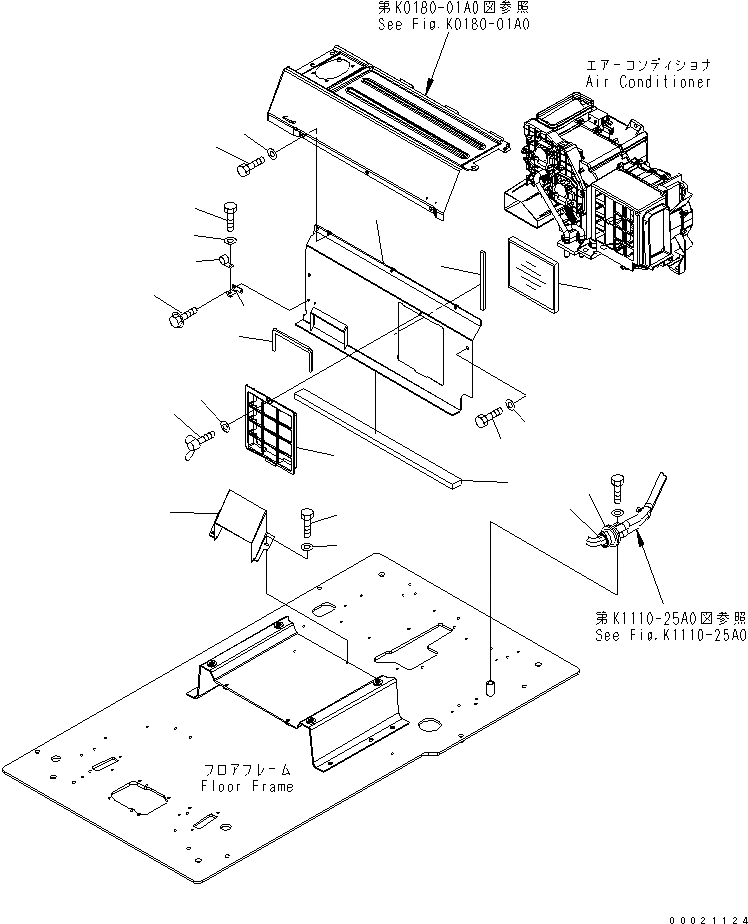 第K0180-01A0図参照
See Fig.K0180-01A0

エアーコンディショナ
Air Conditioner

第K1110-25A0図参照
See Fig.K1110-25A0

フロアフレーム
Floor Frame

00021124