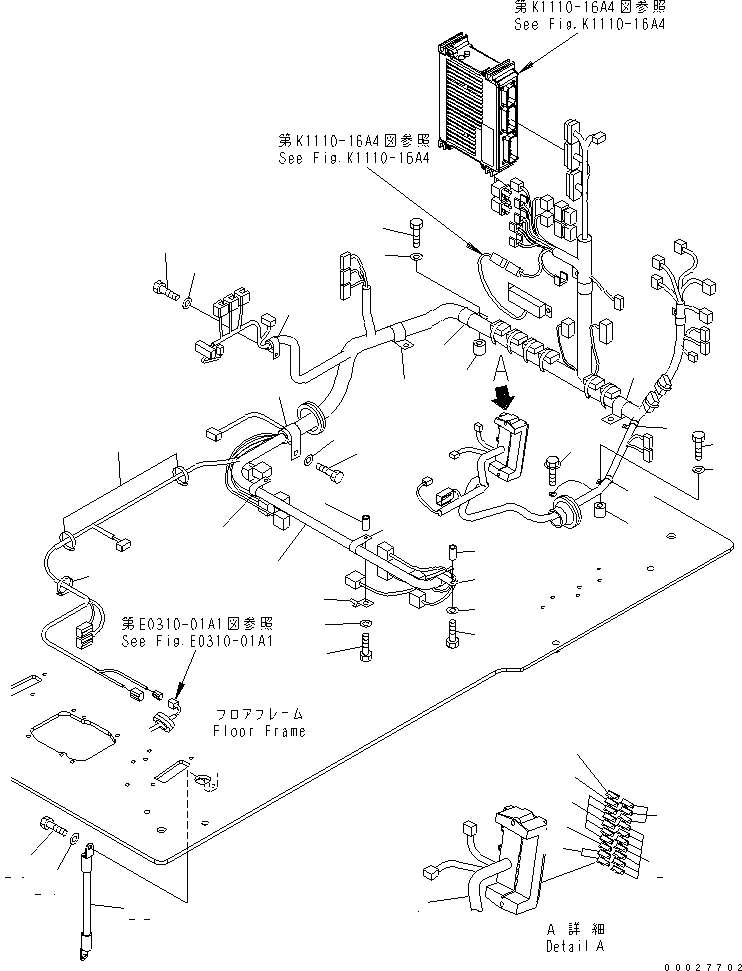 第K1110-16A4図参照
See Fig.K1110-16A4

第K1110-16A4図参照
See Fig.K1110-16A4

A

第E0310-01A1図参照
See Fig.E0310-01A1

フロアフレーム
Floor Frame

A 詳細
Detail A

00027702