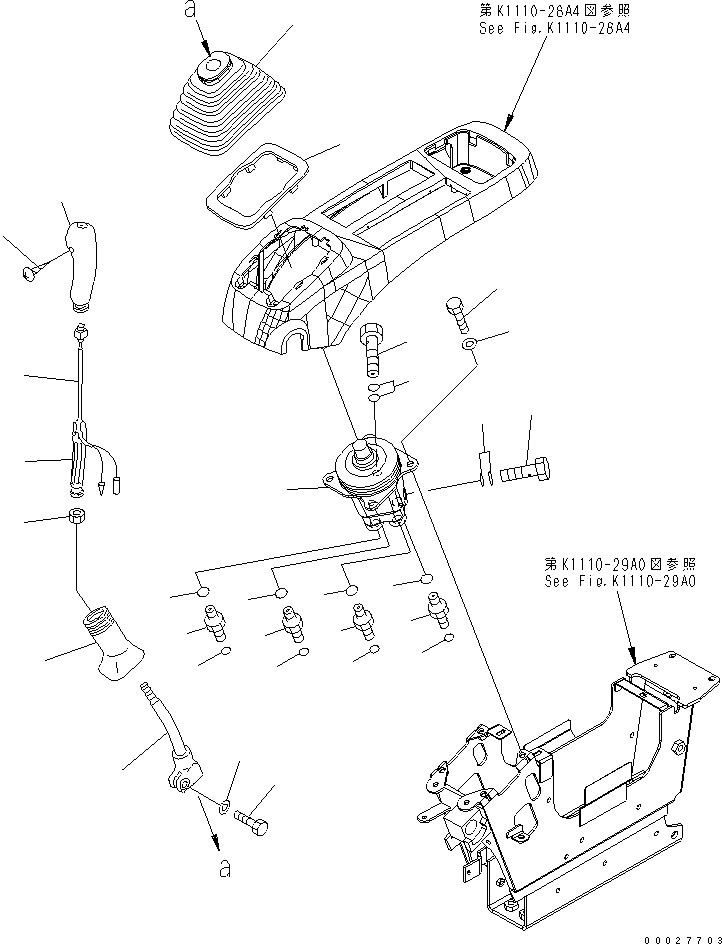 a

第K1110-26A4図参照
See Fig.K1110-26A4

第K1110-29A0図参照
See Fig.K1110-29A0

a

00027703