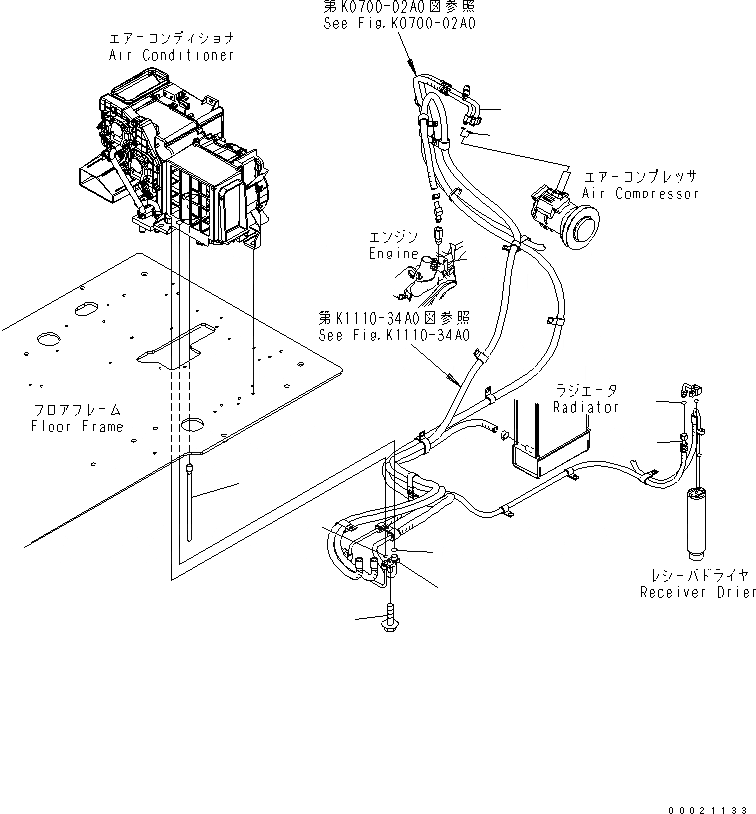 第K0700-02A0図参照
See Fig.K0700-02A0

エアーコンディショナ
Air Conditioner

エアーコンプレッサ
Air Compressor

エンジン
Engine

第K1110-34A0図参照
See Fig.K1110-34A0

ラジエータ
Radiator

フロアフレーム
Floor Frame

レシーバドライヤ
Receiver Drier

00021133