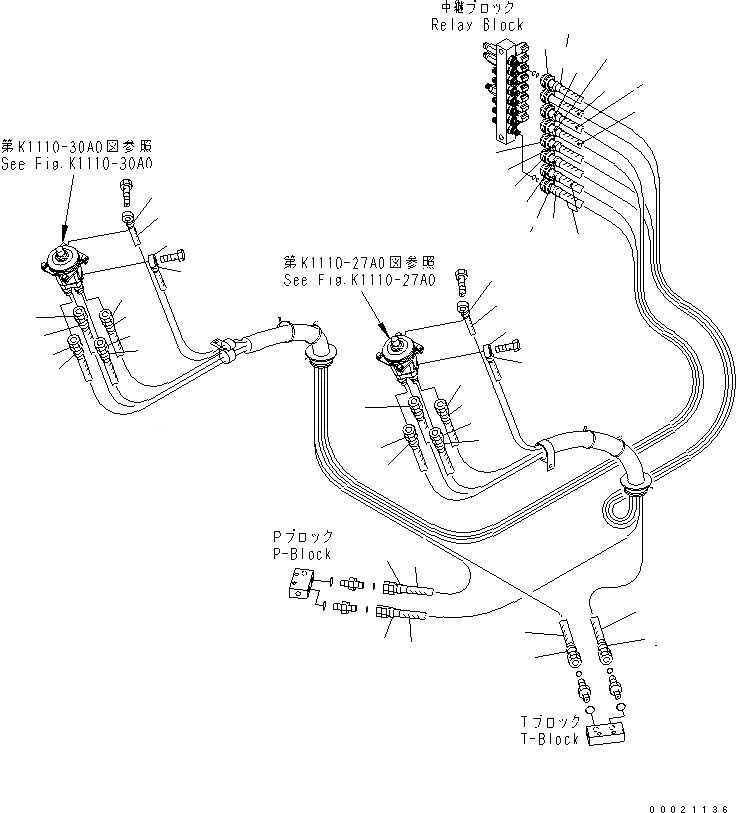 中継ブロック
Relay Block

第K1110-30A0図参照
See Fig.K1110-30A0

第K1110-27A0図参照
See Fig.K1110-27A0

Pブロック
P-Block

Tブロック
T-Block

00021136