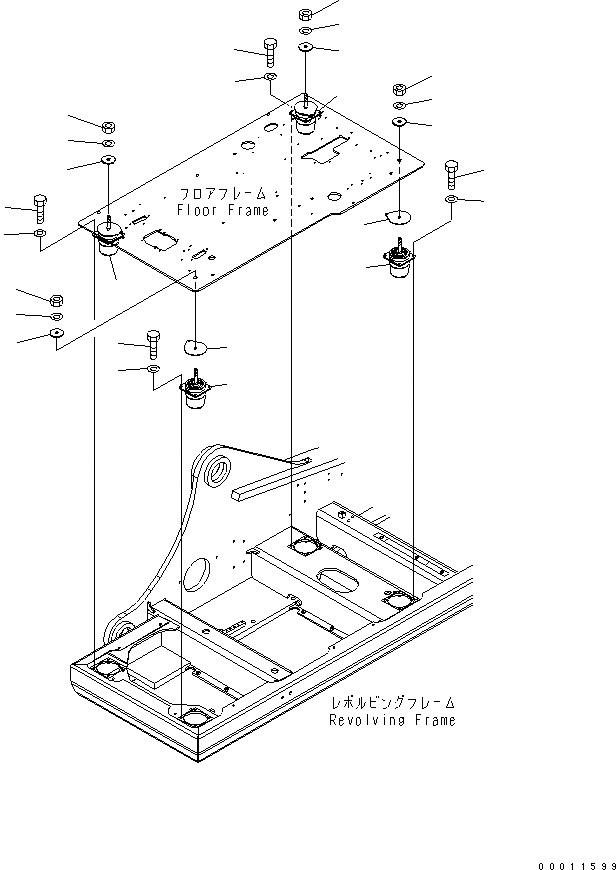 フロアフレーム
Floor Frame

レボルビングフレーム
Revolving Frame

00011599