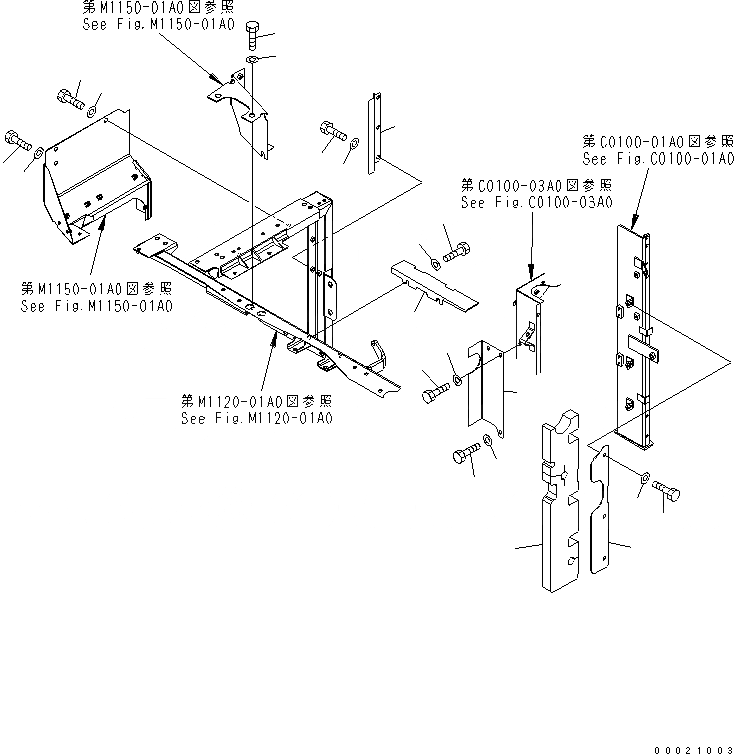 第M1150-01A0図参照
See Fig.M1150-01A0

第C0100-01A0図参照
See Fig.C0100-01A0

第C0100-03A0図参照
See Fig.C0100-03A0

第M1150-01A0図参照
See Fig.M1150-01A0

第M1120-01A0図参照
See Fig.M1120-01A0

00021003