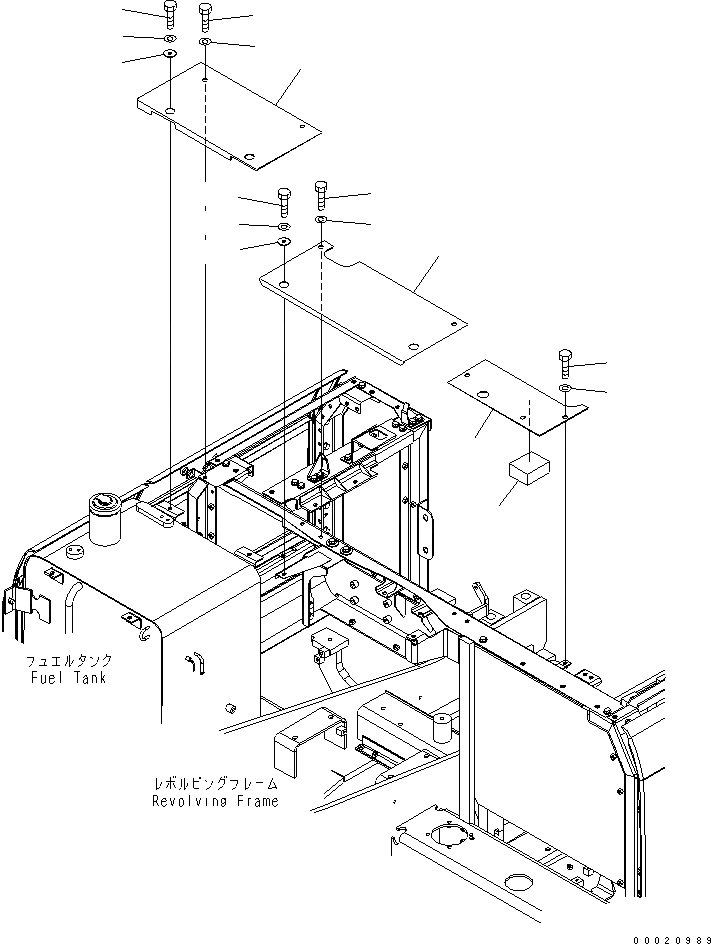 フュエルタンク
Fuel Tank

レボルビングフレーム
Revolving Frame

00020989