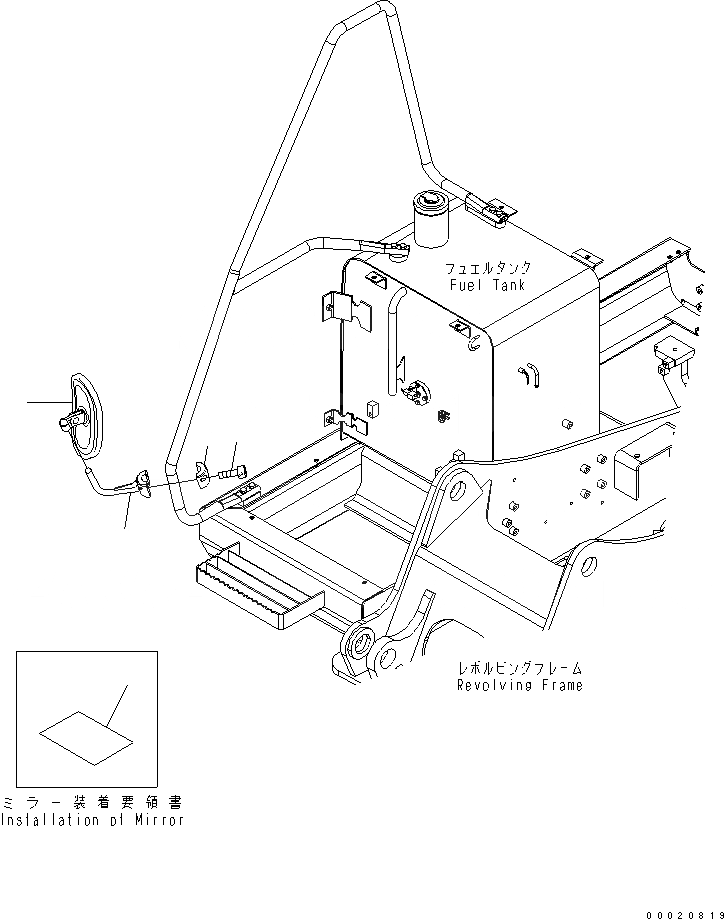 フュエルタンク
Fuel Tank

レボルビングフレーム
Revolving Frame

ミラー装着要領書
Installation of Mirror

00020819