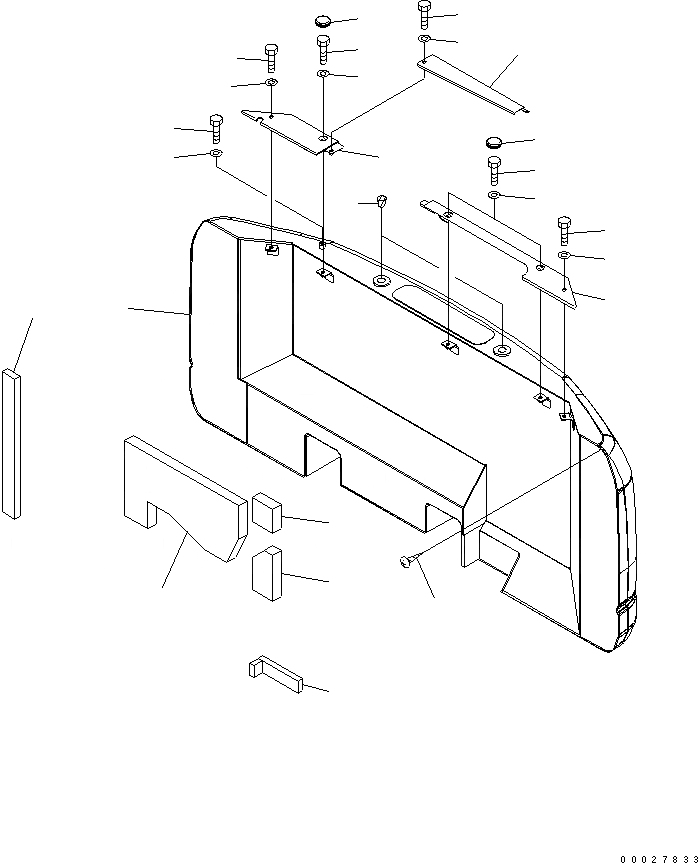 00027833