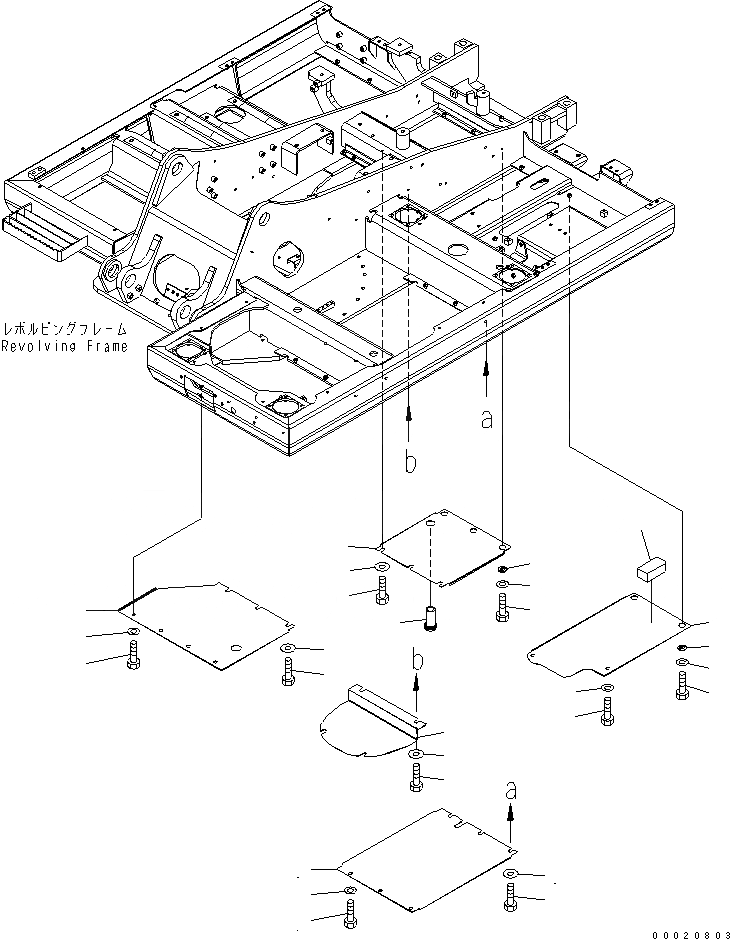 レボルビングフレーム
Revolving Frame

a

b

b

a

00020803