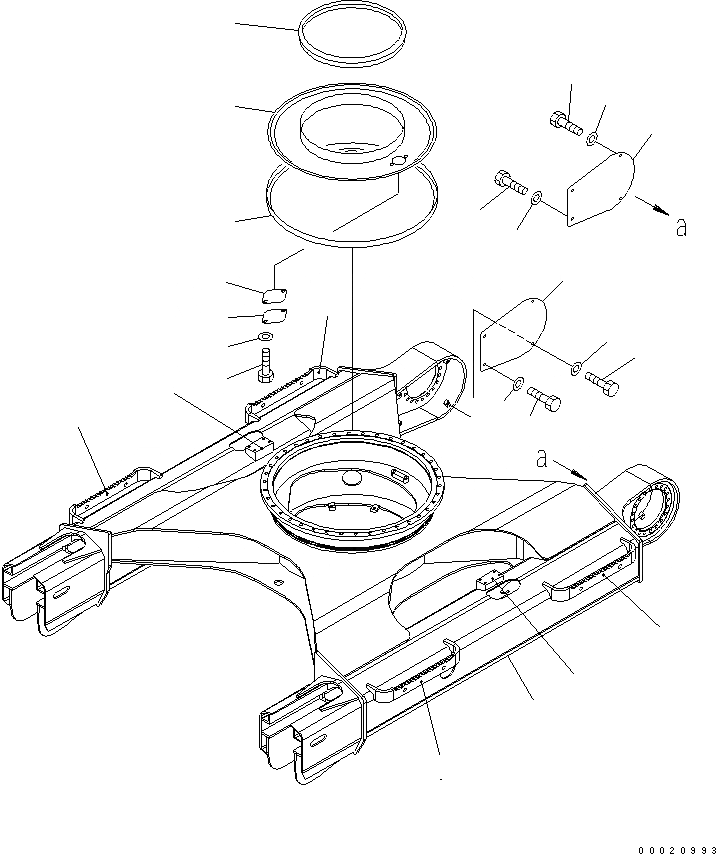 a

a

00020993