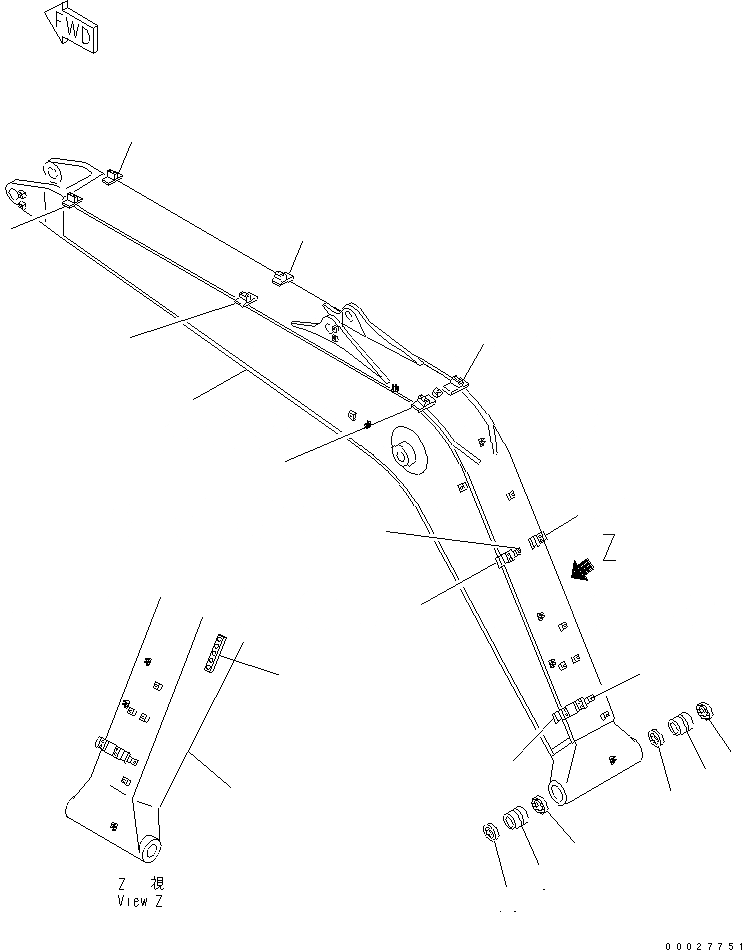 FWD

Z

Z 視
View Z

00027751