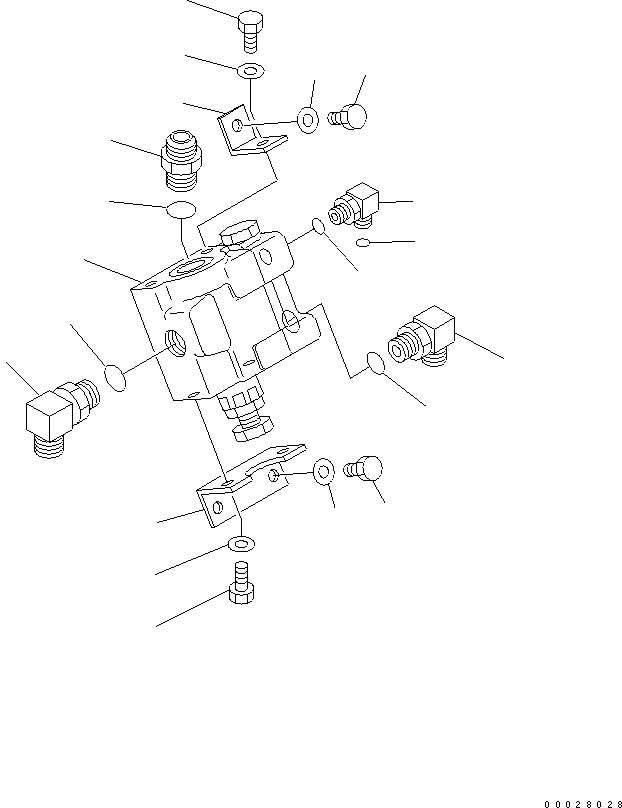 00028028